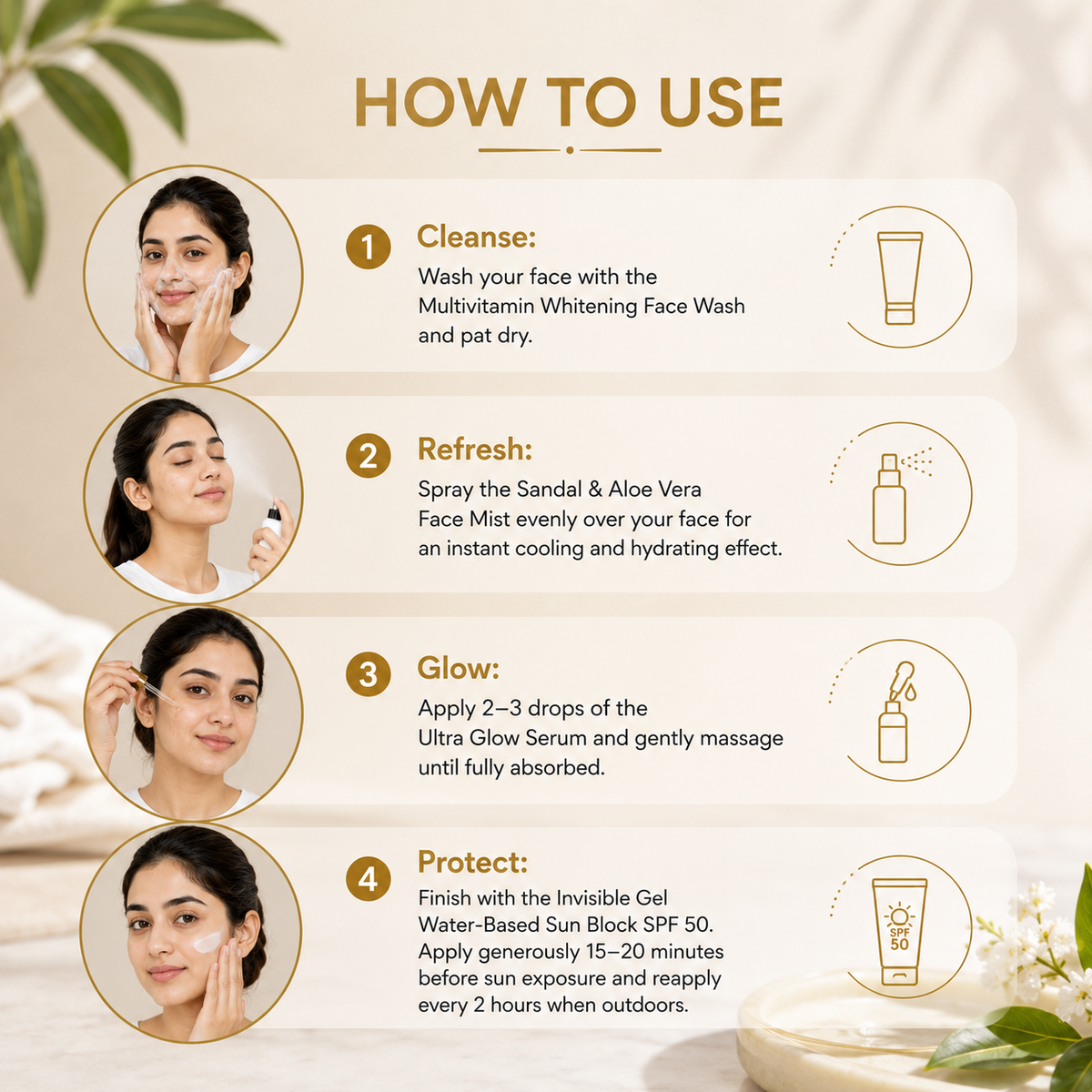 HOW TO USE

1 Cleanse:
Wash your face with the Multivitamin Whitening Face Wash and pat dry.

2 Refresh:
Spray the Sandal & Aloe Vera Face Mist evenly over your face for an instant cooling and hydrating effect.

3 Glow:
Apply 2–3 drops of the Ultra Glow Serum and gently massage until fully absorbed.

4 Protect:
Finish with the Invisible Gel Water-Based Sun Block SPF 50. Apply generously 15–20 minutes before sun exposure and reapply every 2 hours when outdoors.

SPF 50