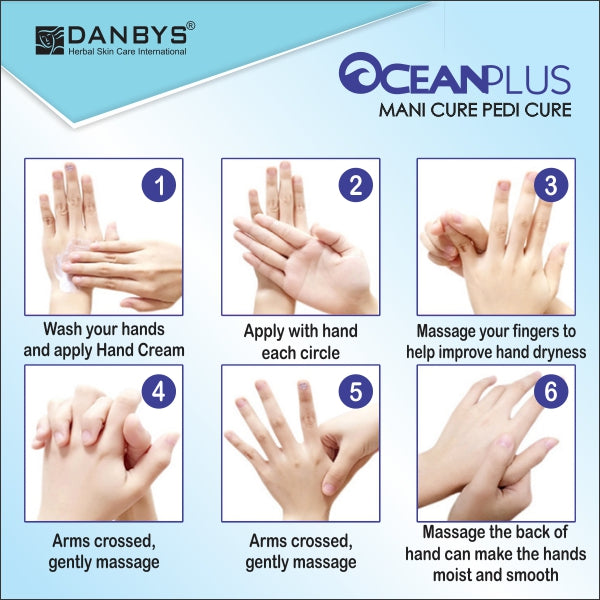 DANBYS®
Herbal Skin Care International

OCEANPLUS
MANI CURE PEDI CURE

1
Wash your hands and apply Hand Cream

2
Apply with hand each circle

3
Massage your fingers to help improve hand dryness

4
Arms crossed, gently massage

5
Arms crossed, gently massage

6
Massage the back of hand can make the hands moist and smooth